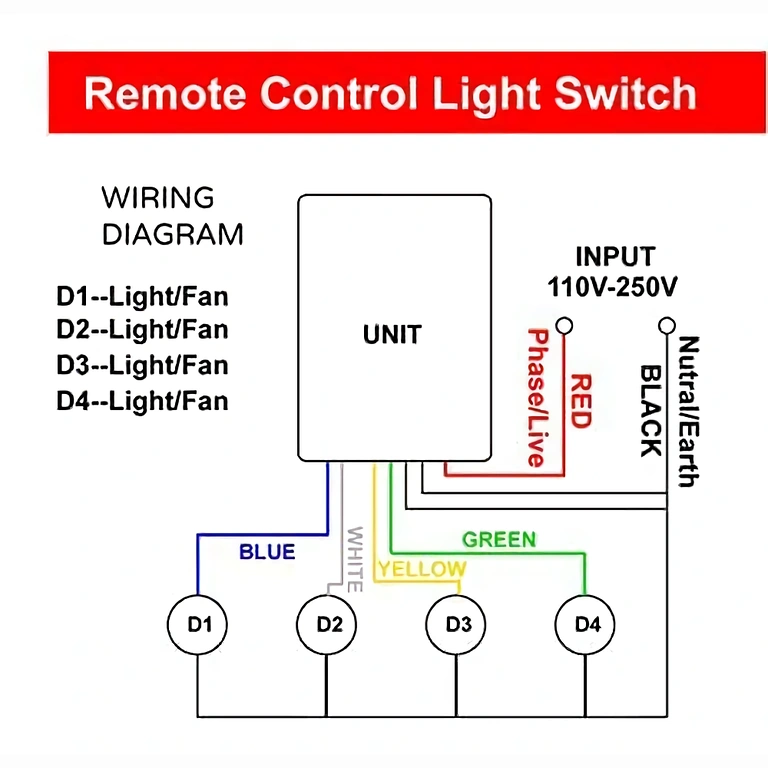 Remote Control Light Switch

WIRING DIAGRAM

D1--Light/Fan
D2--Light/Fan
D3--Light/Fan
D4--Light/Fan

UNIT

INPUT
110V-250V

Phase/Live
RED

BLACK
Nutral/Earth

BLUE
WHITE
YELLOW
GREEN

D1
D2
D3
D4